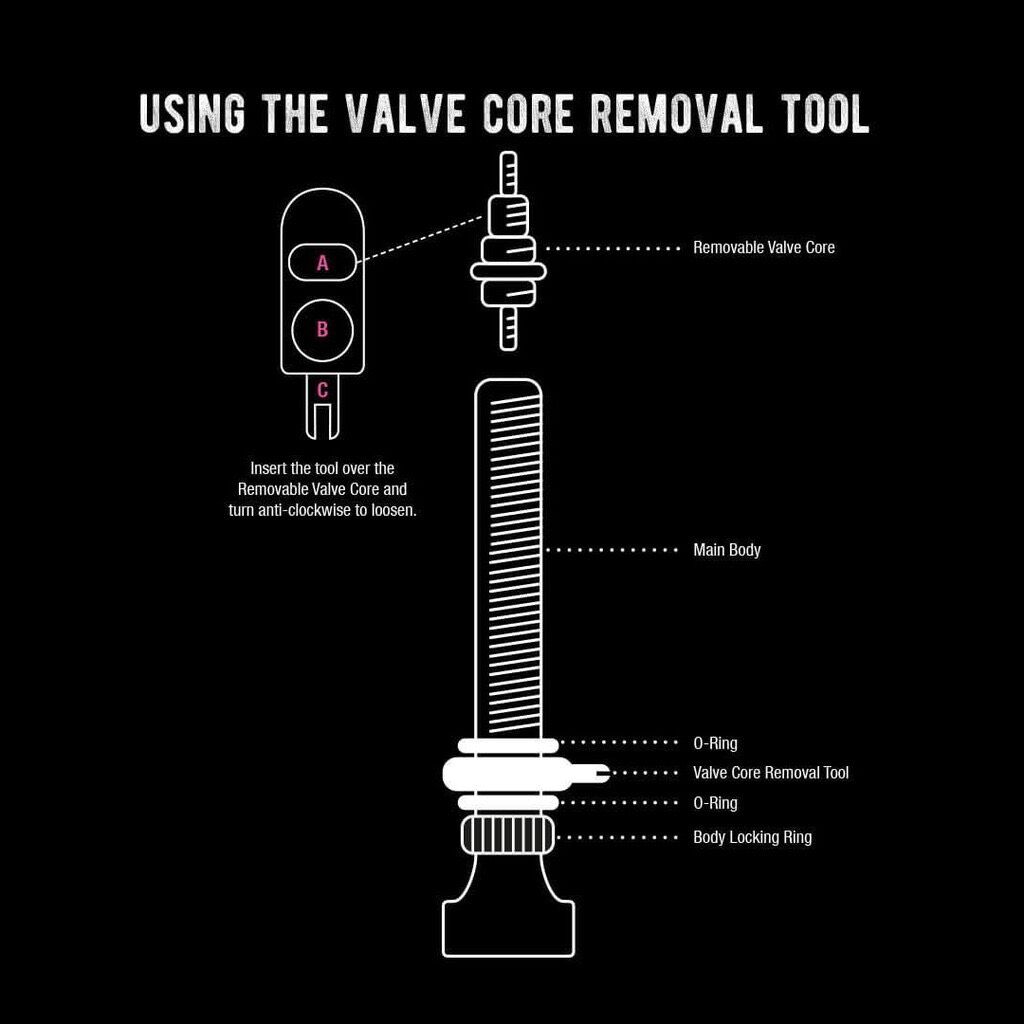 USING THE VALVE CORE REMOVAL TOOL

A

B

C

Insert the tool over the Removable Valve Core and turn anti-clockwise to loosen.

Removable Valve Core

Main Body

O-Ring

Valve Core Removal Tool

O-Ring

Body Locking Ring